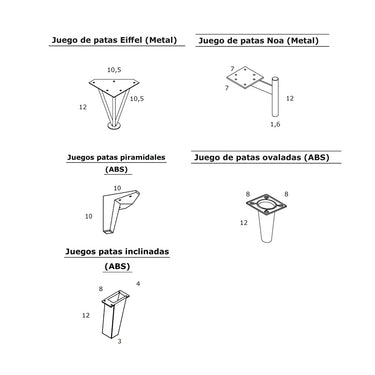 Juego de patas Eiffel (Metal)

10,5
12
10,5

Juego de patas Noa (Metal)

7
7
12
1,6

Juegos patas piramidales (ABS)

10
10

Juego de patas ovaladas (ABS)

8
8
12

Juegos patas inclinadas (ABS)

8
4
12
3