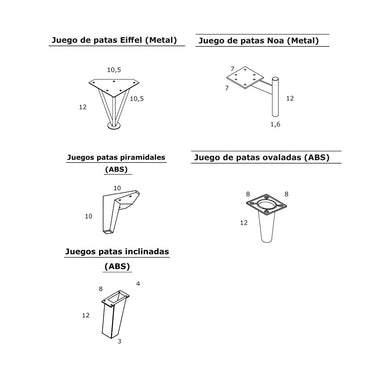 Juego de patas Eiffel (Metal)

10,5
12
10,5

Juego de patas Noa (Metal)

7
7
12
1,6

Juegos patas piramidales (ABS)

10
10

Juego de patas ovaladas (ABS)

8
8
12

Juegos patas inclinadas (ABS)

8
4
12
3