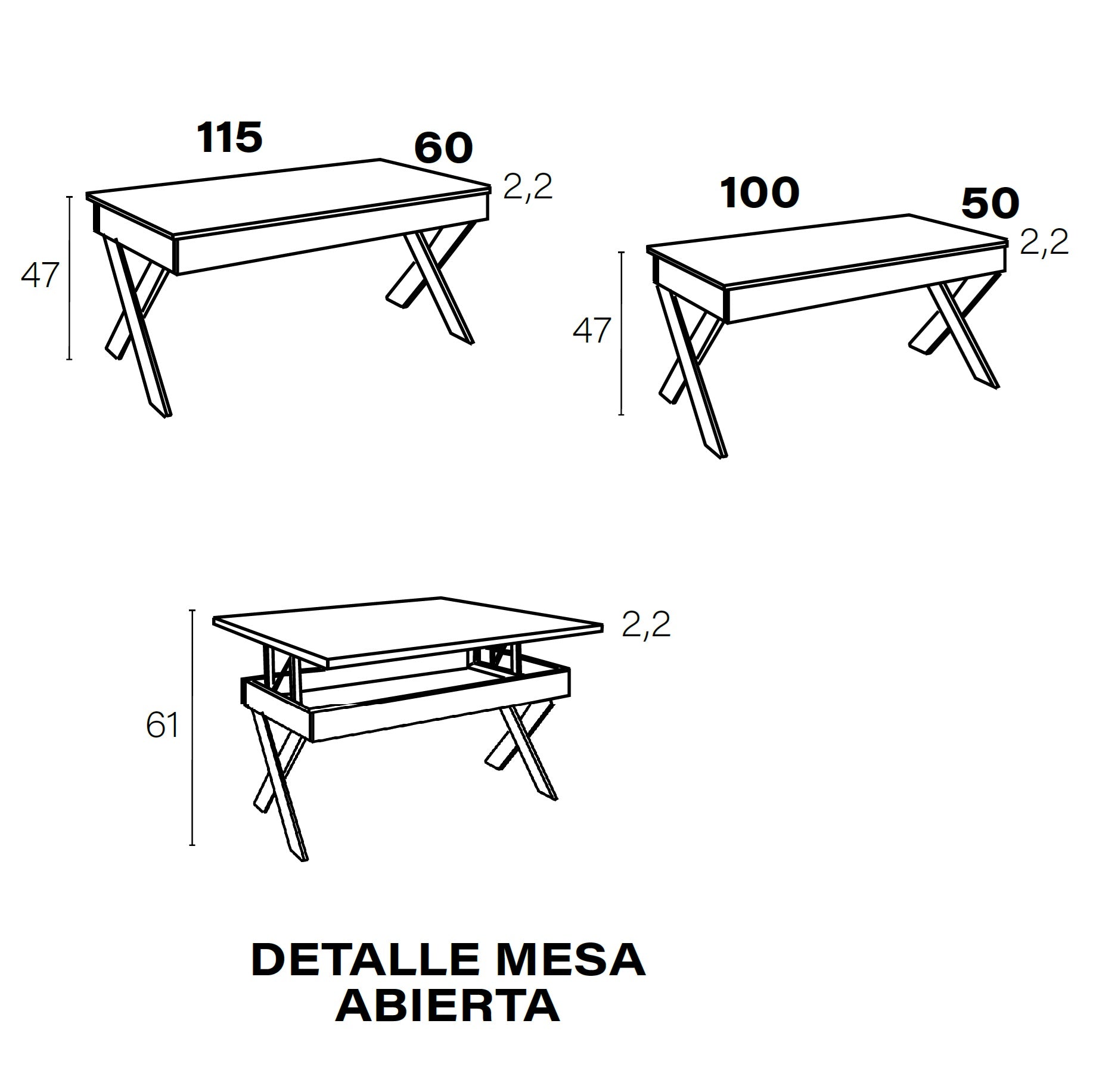 115
60
2,2
47

100
50
2,2
47

2,2
61

DETALLE MESA
ABIERTA