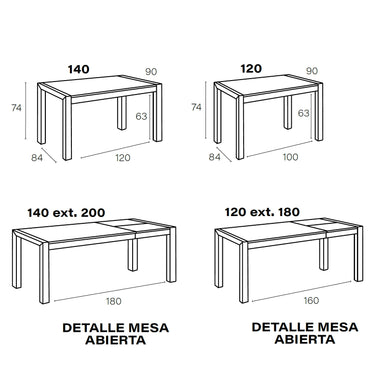 140
90
74
63
84
120

120
90
74
63
84
100

140 ext. 200
180
DETALLE MESA ABIERTA

120 ext. 180
160
DETALLE MESA ABIERTA